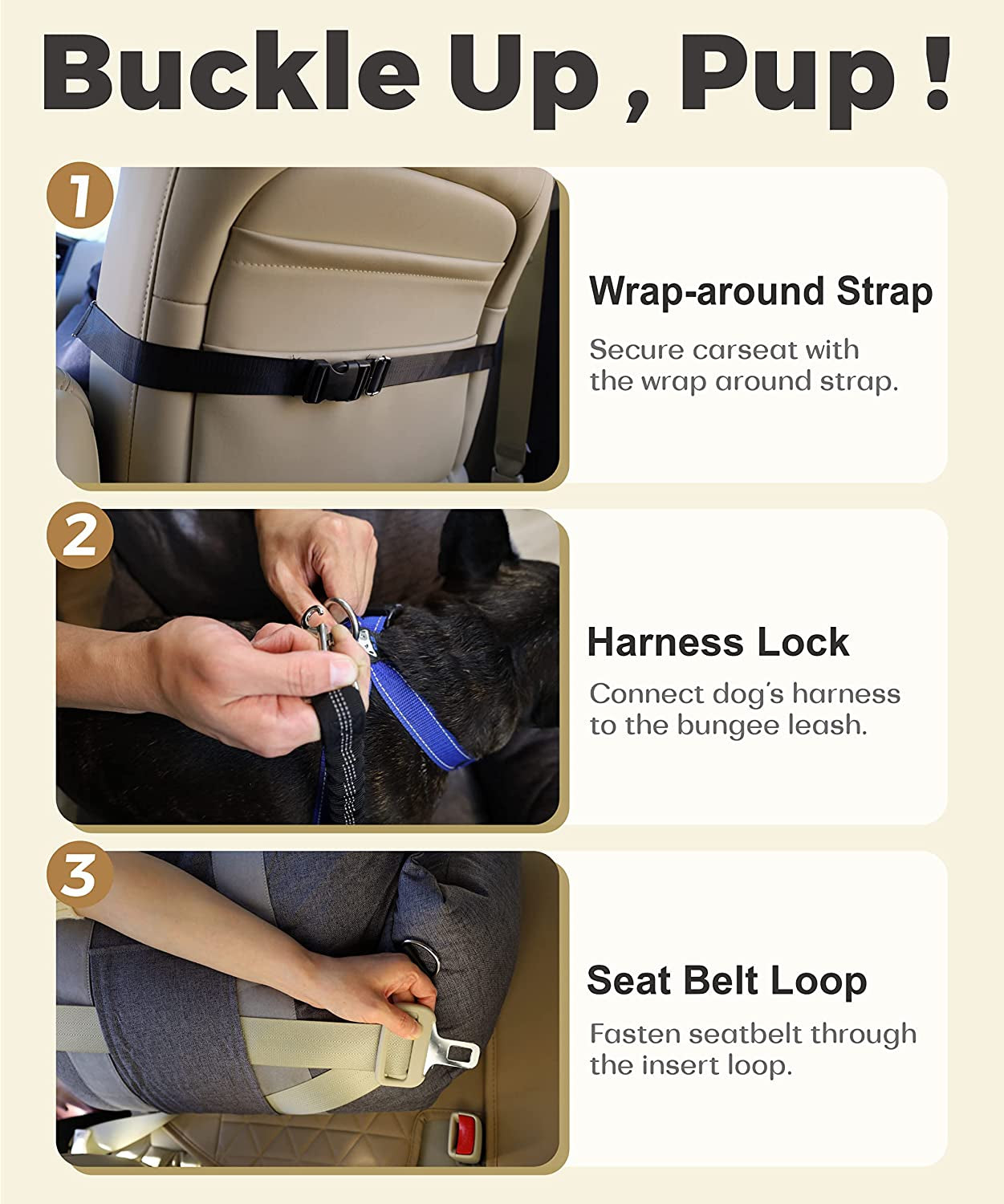 Buckle Up , Pup !

1

Wrap-around Strap

Secure carseat with the wrap around strap.

2

Harness Lock

Connect dog's harness to the bungee leash.

3

Seat Belt Loop

Fasten seatbelt through the insert loop.