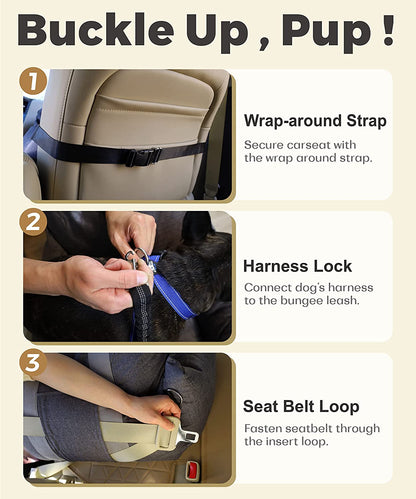 Buckle Up , Pup !

1

Wrap-around Strap

Secure carseat with the wrap around strap.

2

Harness Lock

Connect dog's harness to the bungee leash.

3

Seat Belt Loop

Fasten seatbelt through the insert loop.